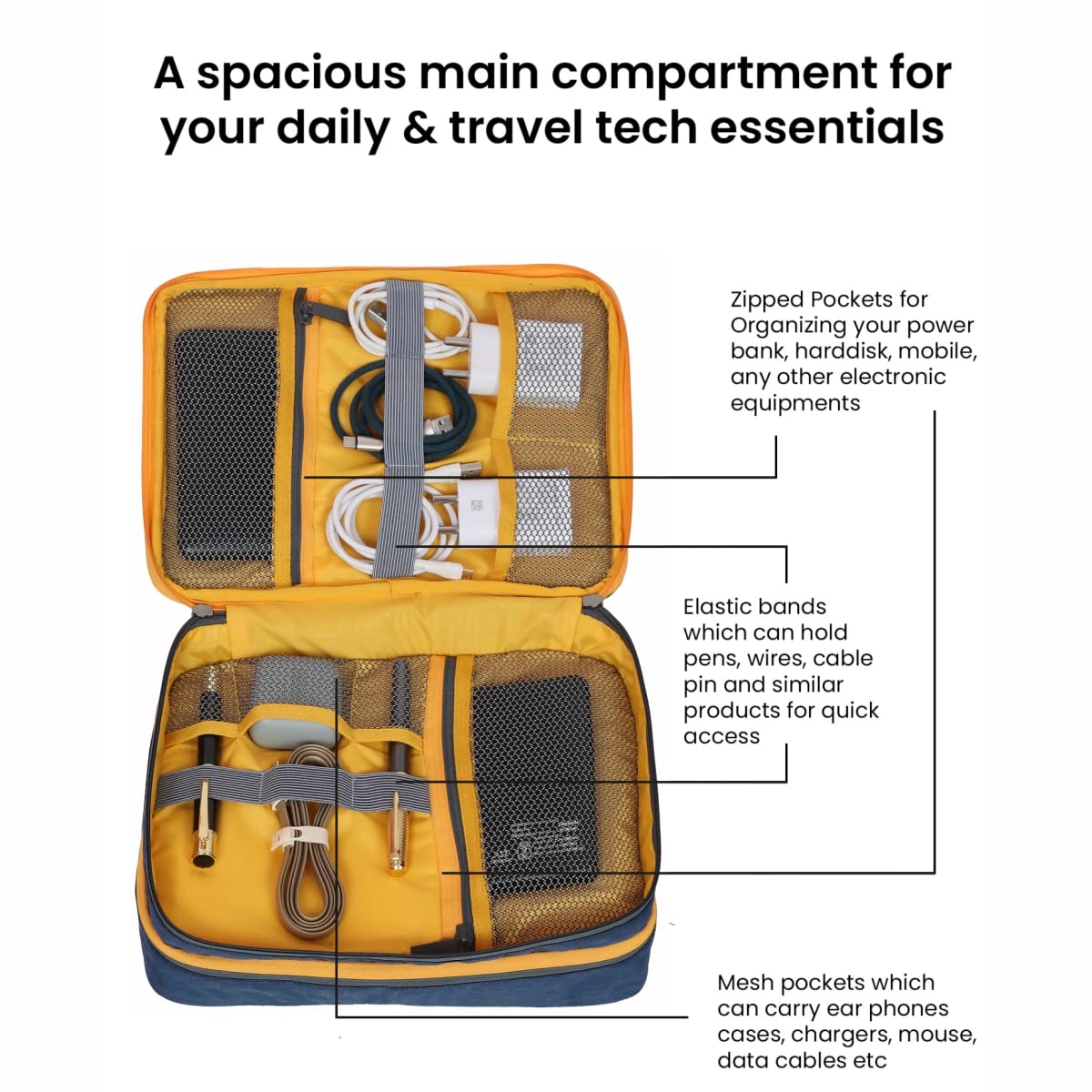 A spacious main compartment for your daily & travel tech essentials

Zipped Pockets for Organizing your power bank, harddisk, mobile, any other electronic equipments

Elastic bands which can hold pens, wires, cable pin and similar products for quick access

Mesh pockets which can carry ear phones cases, chargers, mouse, data cables etc